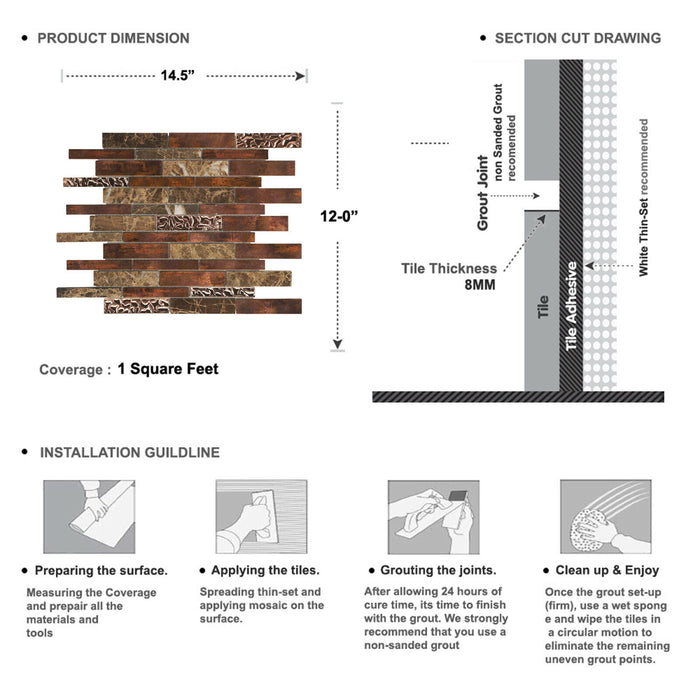 • PRODUCT DIMENSION

14.5”

12-0”

Coverage : 1 Square Feet

• SECTION CUT DRAWING

Grout Joint

non Sanded Grout recomended

Tile Thickness 8MM

Tile

Tile Adhesive

White Thin-Set recommended

• INSTALLATION GUILDLINE

• Preparing the surface.

Measuring the Coverage and prepair all the materials and tools

• Applying the tiles.

Spreading thin-set and applying mosaic on the surface.

• Grouting the joints.

After allowing 24 hours of cure time, its time to finish with the grout. We strongly recommend that you use a non-sanded grout

• Clean up & Enjoy

Once the grout set-up (firm), use a wet spong e and wipe the tiles in a circular motion to eliminate the remaining uneven grout points.