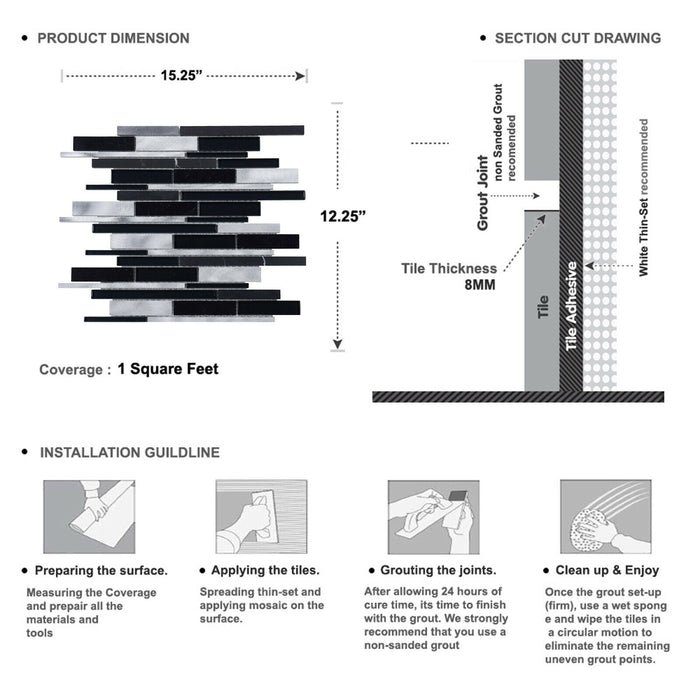 • PRODUCT DIMENSION

15.25"

12.25"

Coverage : 1 Square Feet

• SECTION CUT DRAWING

Grout Joint
non Sanded Grout recomended

Tile Thickness
8MM

Tile

Tile Adhesive

White Thin-Set recommended

• INSTALLATION GUILDLINE

• Preparing the surface.

Measuring the Coverage and prepair all the materials and tools

• Applying the tiles.

Spreading thin-set and applying mosaic on the surface.

• Grouting the joints.

After allowing 24 hours of cure time, its time to finish with the grout. We strongly recommend that you use a non-sanded grout

• Clean up & Enjoy

Once the grout set-up (firm), use a wet spong e and wipe the tiles in a circular motion to eliminate the remaining uneven grout points.