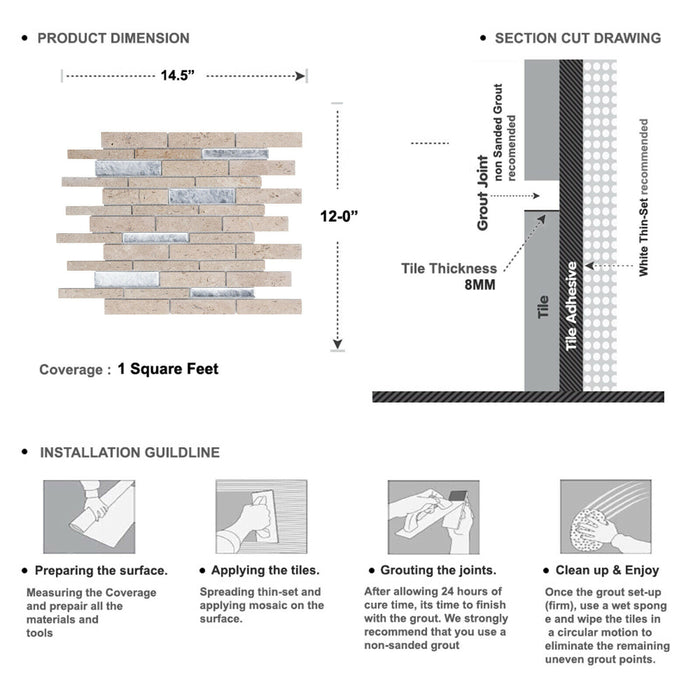 • PRODUCT DIMENSION

14.5"

12-0"

Coverage : 1 Square Feet

• SECTION CUT DRAWING

Grout Joint
non Sanded Grout recomended

Tile Thickness
8MM

Tile

Tile Adhesive

White Thin-Set recommended

• INSTALLATION GUILDLINE

• Preparing the surface.

Measuring the Coverage and prepair all the materials and tools

• Applying the tiles.

Spreading thin-set and applying mosaic on the surface.

• Grouting the joints.

After allowing 24 hours of cure time, its time to finish with the grout. We strongly recommend that you use a non-sanded grout

• Clean up & Enjoy

Once the grout set-up (firm), use a wet spong e and wipe the tiles in a circular motion to eliminate the remaining uneven grout points.