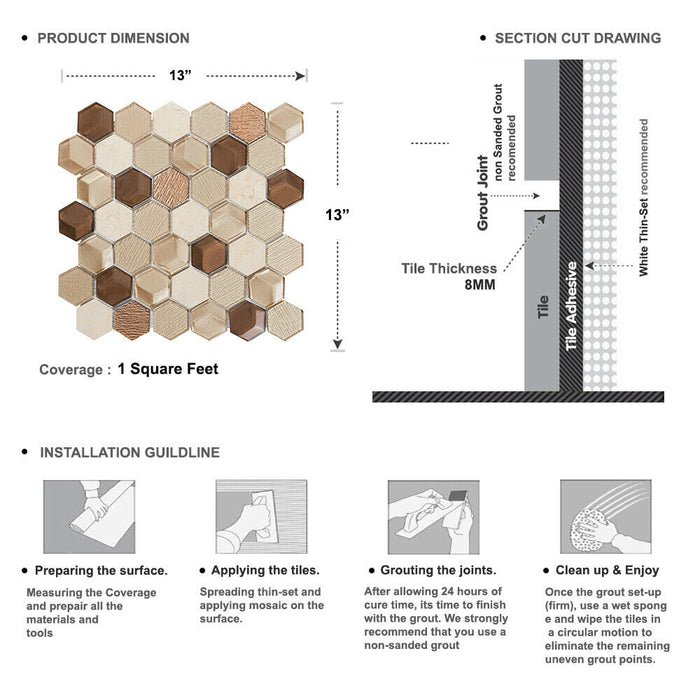 • PRODUCT DIMENSION

13”

13”

Coverage : 1 Square Feet

• SECTION CUT DRAWING

Grout Joint

non Sanded Grout recomended

Tile Thickness 8MM

Tile

Tile Adhesive

White Thin-Set recommended

• INSTALLATION GUILDLINE

• Preparing the surface.

Measuring the Coverage and prepair all the materials and tools

• Applying the tiles.

Spreading thin-set and applying mosaic on the surface.

• Grouting the joints.

After allowing 24 hours of cure time, its time to finish with the grout. We strongly recommend that you use a non-sanded grout

• Clean up & Enjoy

Once the grout set-up (firm), use a wet spong e and wipe the tiles in a circular motion to eliminate the remaining uneven grout points.