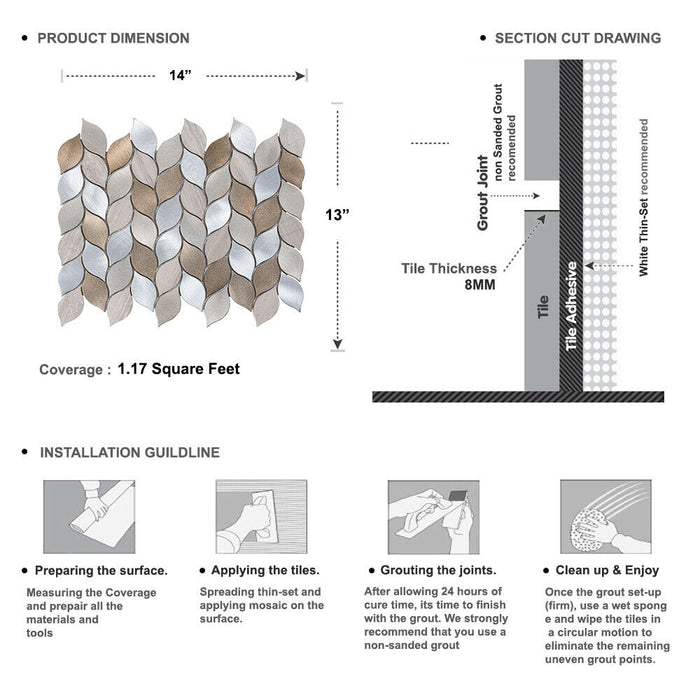 • PRODUCT DIMENSION

14”

13”

Coverage : 1.17 Square Feet

• SECTION CUT DRAWING

Grout Joint
non Sanded Grout
recomended

Tile Thickness
8MM

Tile

Tile Adhesive

White Thin-Set recommended

• INSTALLATION GUILDLINE

• Preparing the surface.

Measuring the Coverage and prepair all the materials and tools

• Applying the tiles.

Spreading thin-set and applying mosaic on the surface.

• Grouting the joints.

After allowing 24 hours of cure time, its time to finish with the grout. We strongly recommend that you use a non-sanded grout

• Clean up & Enjoy

Once the grout set-up (firm), use a wet spong e and wipe the tiles in a circular motion to eliminate the remaining uneven grout points.