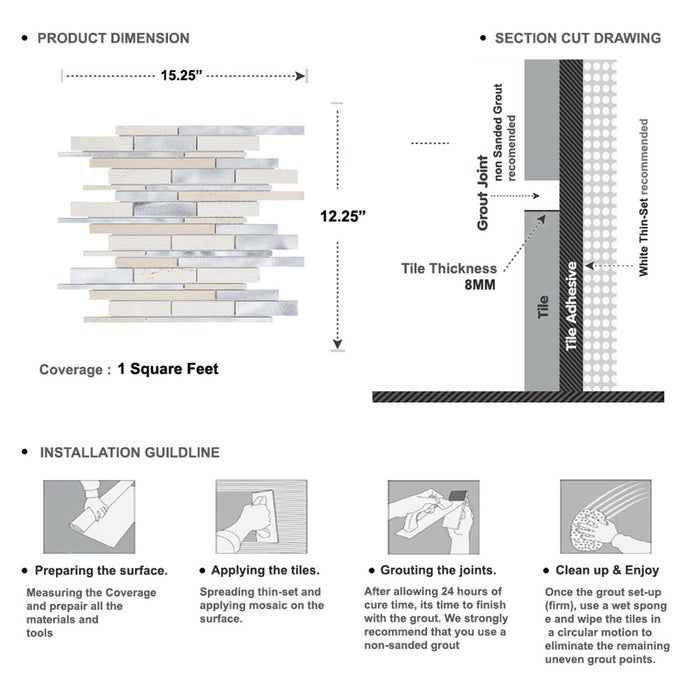 • PRODUCT DIMENSION

15.25”

12.25”

Coverage : 1 Square Feet

• SECTION CUT DRAWING

Grout Joint
non Sanded Grout recomended

Tile Thickness
8MM

Tile

Tile Adhesive

White Thin-Set recommended

• INSTALLATION GUILDLINE

• Preparing the surface.
Measuring the Coverage and prepair all the materials and tools

• Applying the tiles.
Spreading thin-set and applying mosaic on the surface.

• Grouting the joints.
After allowing 24 hours of cure time, its time to finish with the grout. We strongly recommend that you use a non-sanded grout

• Clean up & Enjoy
Once the grout set-up (firm), use a wet spong e and wipe the tiles in a circular motion to eliminate the remaining uneven grout points.