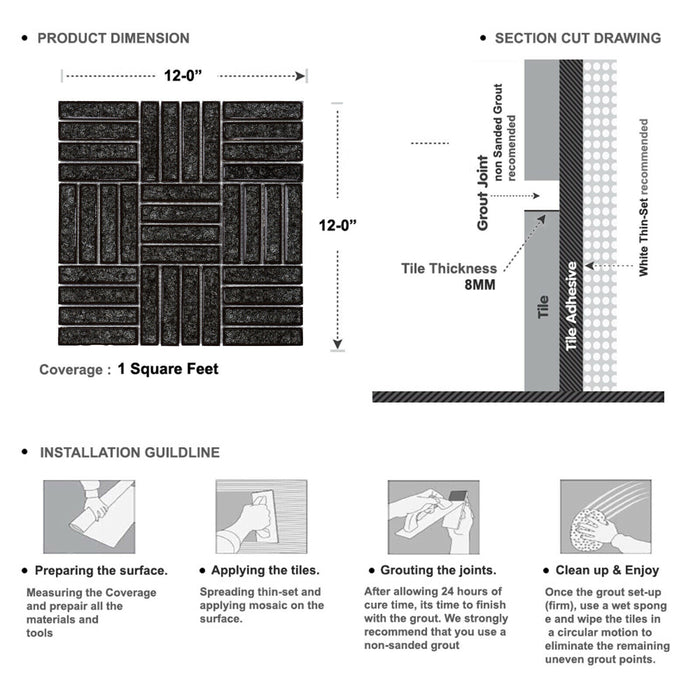 • PRODUCT DIMENSION

12-0”

12-0”

Coverage : 1 Square Feet

• SECTION CUT DRAWING

Grout Joint
non Sanded Grout recomended

Tile Thickness
8MM

Tile

Tile Adhesive

White Thin-Set recommended

• INSTALLATION GUILDLINE

• Preparing the surface.

Measuring the Coverage and prepair all the materials and tools

• Applying the tiles.

Spreading thin-set and applying mosaic on the surface.

• Grouting the joints.

After allowing 24 hours of cure time, its time to finish with the grout. We strongly recommend that you use a non-sanded grout

• Clean up & Enjoy

Once the grout set-up (firm), use a wet spong e and wipe the tiles in a circular motion to eliminate the remaining uneven grout points.