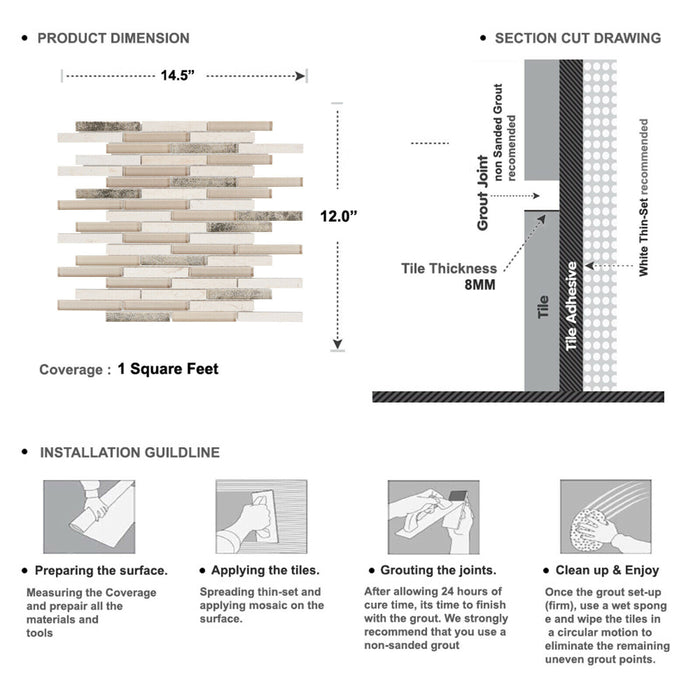 • PRODUCT DIMENSION

14.5”

12.0”

Coverage : 1 Square Feet

• SECTION CUT DRAWING

Grout Joint

non Sanded Grout recomended

Tile Thickness 8MM

Tile

Tile Adhesive

White Thin-Set recommended

• INSTALLATION GUILDLINE

• Preparing the surface.

Measuring the Coverage and prepair all the materials and tools

• Applying the tiles.

Spreading thin-set and applying mosaic on the surface.

• Grouting the joints.

After allowing 24 hours of cure time, its time to finish with the grout. We strongly recommend that you use a non-sanded grout

• Clean up & Enjoy

Once the grout set-up (firm), use a wet spong e and wipe the tiles in a circular motion to eliminate the remaining uneven grout points.