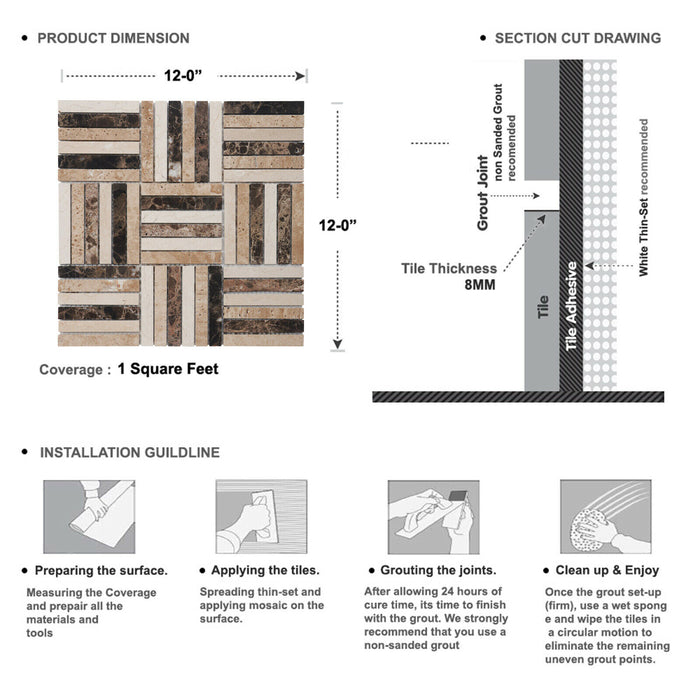 • PRODUCT DIMENSION

12-0”

12-0”

Coverage : 1 Square Feet

• SECTION CUT DRAWING

Grout Joint
non Sanded Grout recomended

Tile Thickness 8MM

Tile

Tile Adhesive

White Thin-Set recommended

• INSTALLATION GUILDLINE

• Preparing the surface.
Measuring the Coverage and prepair all the materials and tools

• Applying the tiles.
Spreading thin-set and applying mosaic on the surface.

• Grouting the joints.
After allowing 24 hours of cure time, its time to finish with the grout. We strongly recommend that you use a non-sanded grout

• Clean up & Enjoy
Once the grout set-up (firm), use a wet spong e and wipe the tiles in a circular motion to eliminate the remaining uneven grout points.