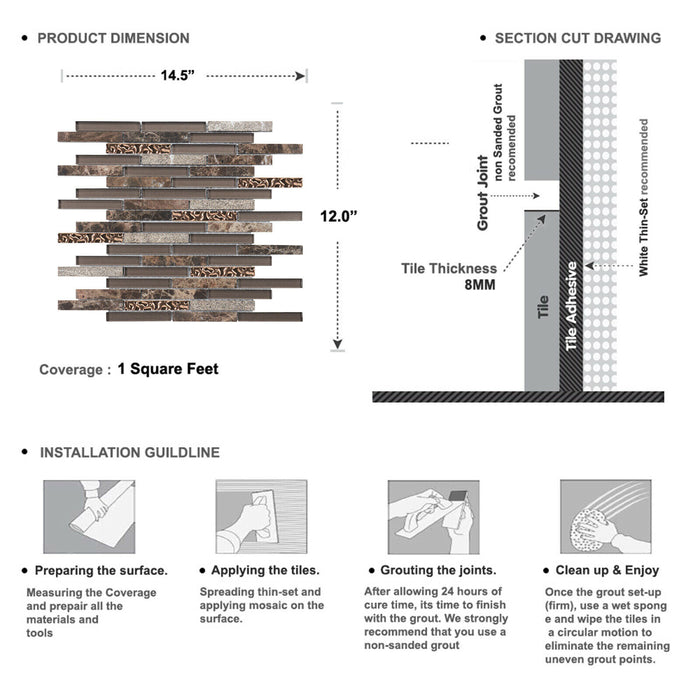 • PRODUCT DIMENSION

14.5”

12.0”

Coverage : 1 Square Feet

• SECTION CUT DRAWING

Grout Joint

non Sanded Grout recomended

Tile Thickness 8MM

Tile

Tile Adhesive

White Thin-Set recommended

• INSTALLATION GUILDLINE

• Preparing the surface.

Measuring the Coverage and prepair all the materials and tools

• Applying the tiles.

Spreading thin-set and applying mosaic on the surface.

• Grouting the joints.

After allowing 24 hours of cure time, its time to finish with the grout. We strongly recommend that you use a non-sanded grout

• Clean up & Enjoy

Once the grout set-up (firm), use a wet spong e and wipe the tiles in a circular motion to eliminate the remaining uneven grout points.