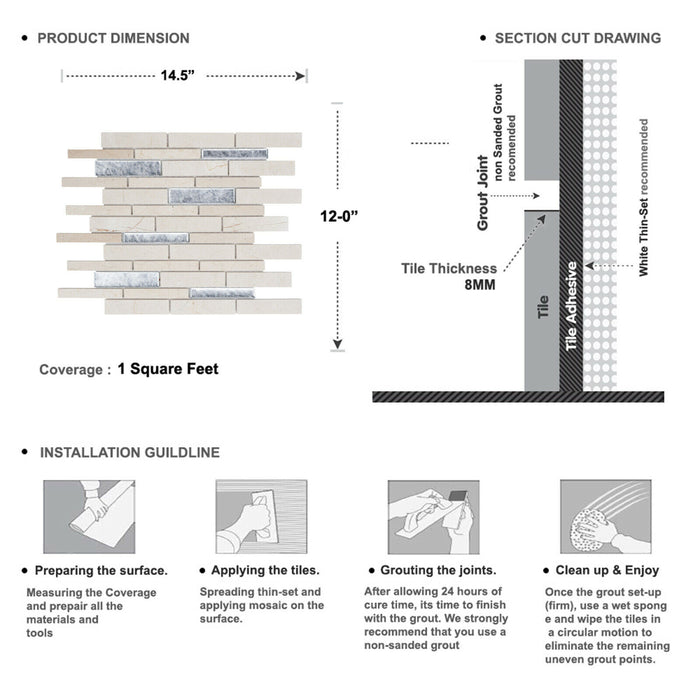 • PRODUCT DIMENSION

14.5”

12-0”

Coverage : 1 Square Feet

• SECTION CUT DRAWING

Grout Joint

non Sanded Grout recomended

Tile Thickness
8MM

Tile

Tile Adhesive

White Thin-Set recommended

• INSTALLATION GUILDLINE

• Preparing the surface.

Measuring the Coverage and prepair all the materials and tools

• Applying the tiles.

Spreading thin-set and applying mosaic on the surface.

• Grouting the joints.

After allowing 24 hours of cure time, its time to finish with the grout. We strongly recommend that you use a non-sanded grout

• Clean up & Enjoy

Once the grout set-up (firm), use a wet spong e and wipe the tiles in a circular motion to eliminate the remaining uneven grout points.