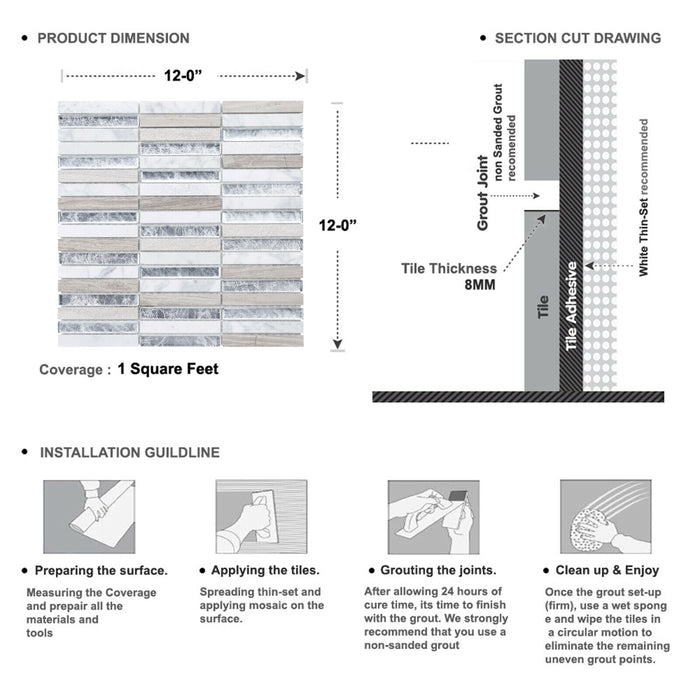 • PRODUCT DIMENSION

12-0”

12-0”

Coverage : 1 Square Feet

• SECTION CUT DRAWING

Grout Joint
non Sanded Grout recomended

Tile Thickness
8MM

Tile

Tile Adhesive

White Thin-Set recommended

• INSTALLATION GUILDLINE

• Preparing the surface.

Measuring the Coverage and prepair all the materials and tools

• Applying the tiles.

Spreading thin-set and applying mosaic on the surface.

• Grouting the joints.

After allowing 24 hours of cure time, its time to finish with the grout. We strongly recommend that you use a non-sanded grout

• Clean up & Enjoy

Once the grout set-up (firm), use a wet spong e and wipe the tiles in a circular motion to eliminate the remaining uneven grout points.